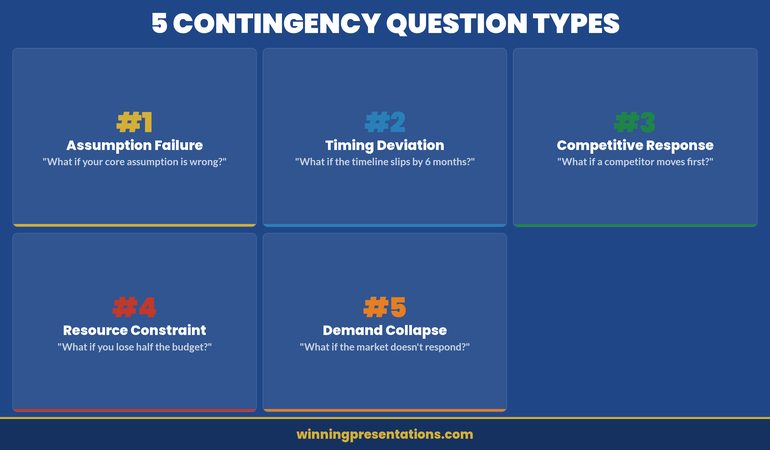 5 CONTINGENCY QUESTION TYPES

#1
Assumption Failure
"What if your core assumption is wrong?"

#2
Timing Deviation
"What if the timeline slips by 6 months?"

#3
Competitive Response
"What if a competitor moves first?"

#4
Resource Constraint
"What if you lose half the budget?"

#5
Demand Collapse
"What if the market doesn't respond?"

winningpresentations.com